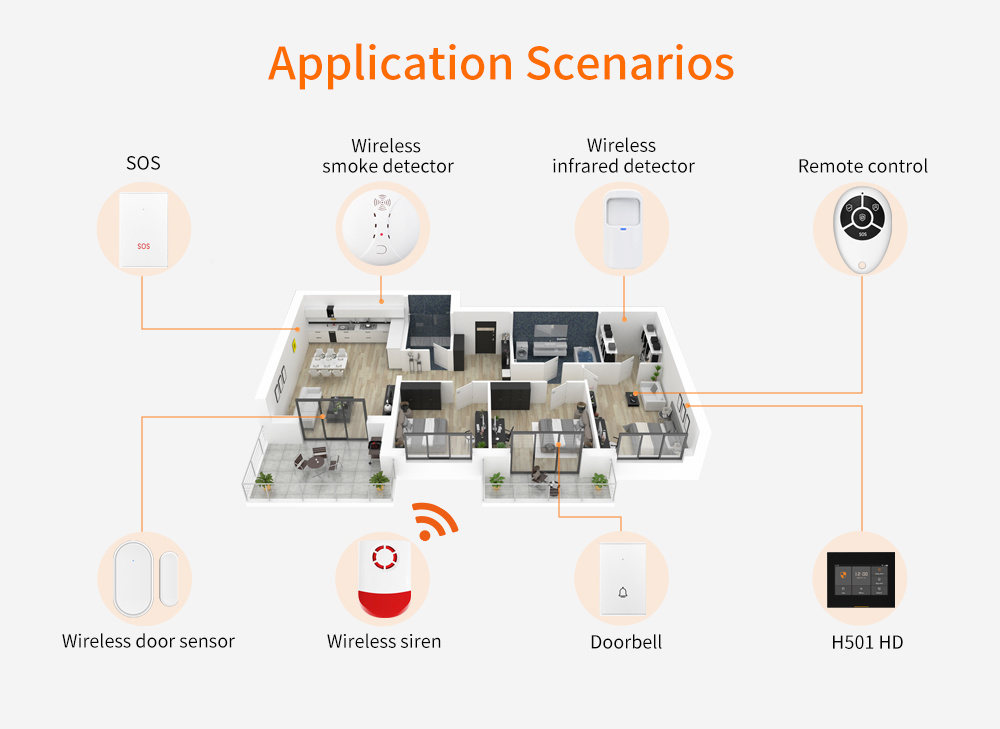 Application Scenarios

SOS

SOS

Wireless smoke detector

Wireless infrared detector

Remote control

SOS

Wireless door sensor

Wireless siren

Doorbell

H501 HD